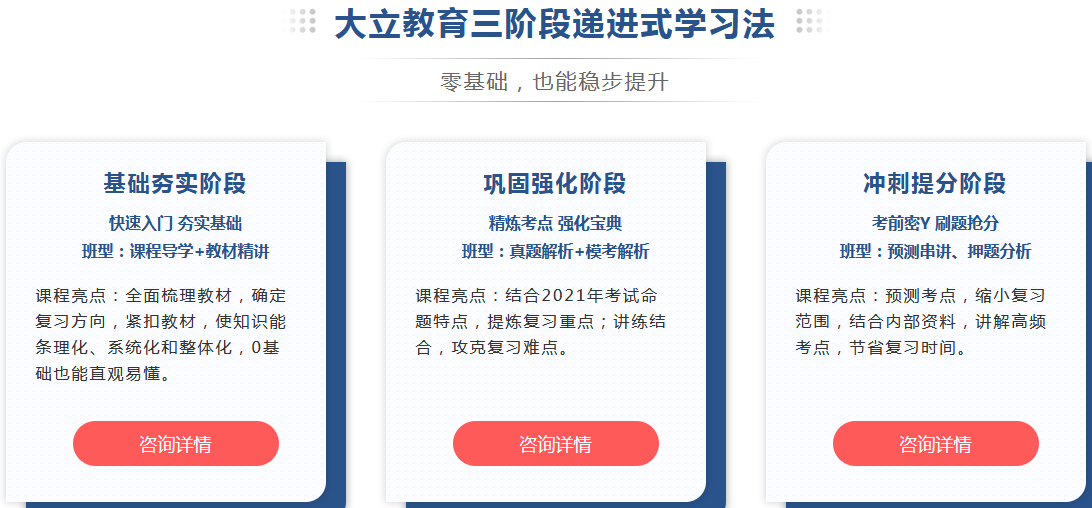 大立教育三阶段递进式学习法

零基础，也能稳步提升

基础夯实阶段

快速入门 夯实基础

班型：课程导学+教材精讲

课程亮点：全面梳理教材，确定复习方向，紧扣教材，使知识能条理化、系统化和整体化，0基础也能直观易懂。

咨询详情

巩固强化阶段

精炼考点 强化宝典

班型：真题解析+模考解析

课程亮点：结合2021年考试命题特点，提炼复习重点；讲练结合，攻克复习难点。

咨询详情

冲刺提分阶段

考前密Y 刷题抢分

班型：预测串讲、押题分析

课程亮点：预测考点，缩小复习范围，结合内部资料，讲解高频考点，节省复习时间。

咨询详情